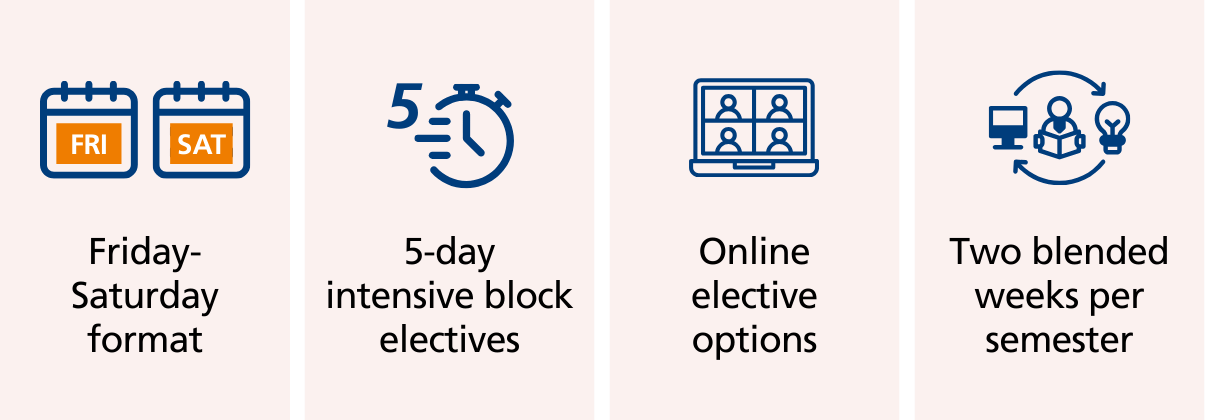 FRI SAT

Friday-Saturday format

5

5-day intensive block electives

Online elective options

Two blended weeks per semester